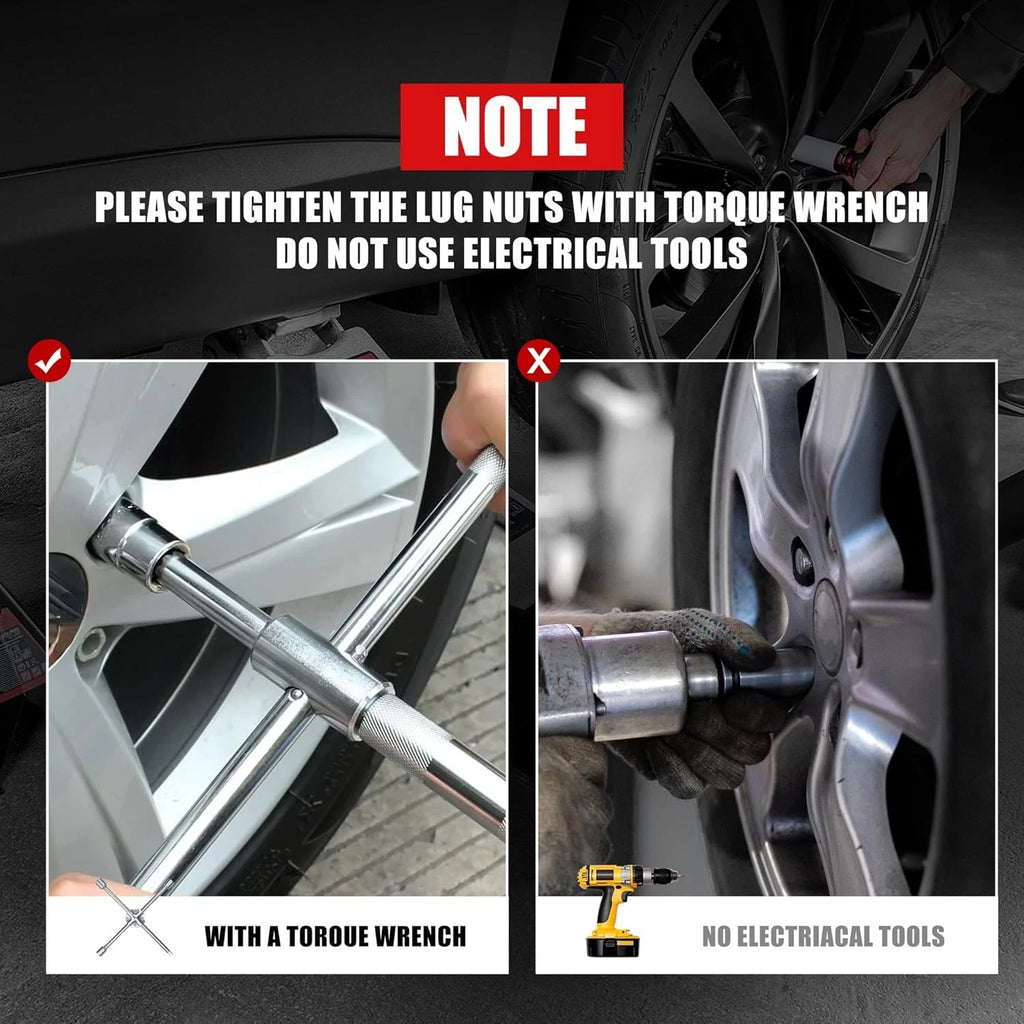 NOTE

PLEASE TIGHTEN THE LUG NUTS WITH TORQUE WRENCH
DO NOT USE ELECTRICAL TOOLS

WITH A TOROUE WRENCH

NO ELECTRIACAL TOOLS